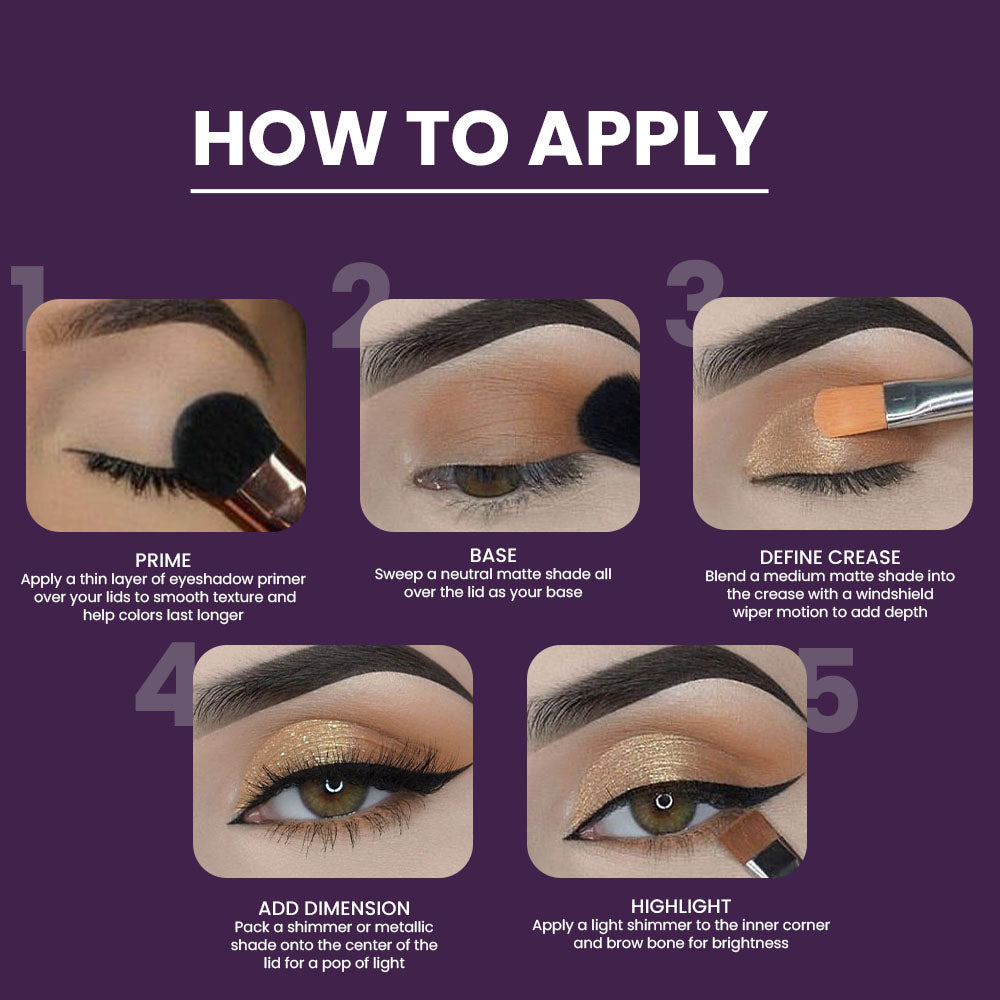 HOW TO APPLY

1

PRIME
Apply a thin layer of eyeshadow primer over your lids to smooth texture and help colors last longer

2

BASE
Sweep a neutral matte shade all over the lid as your base

3

DEFINE CREASE
Blend a medium matte shade into the crease with a windshield wiper motion to add depth

4

ADD DIMENSION
Pack a shimmer or metallic shade onto the center of the lid for a pop of light

5

HIGHLIGHT
Apply a light shimmer to the inner corner and brow bone for brightness