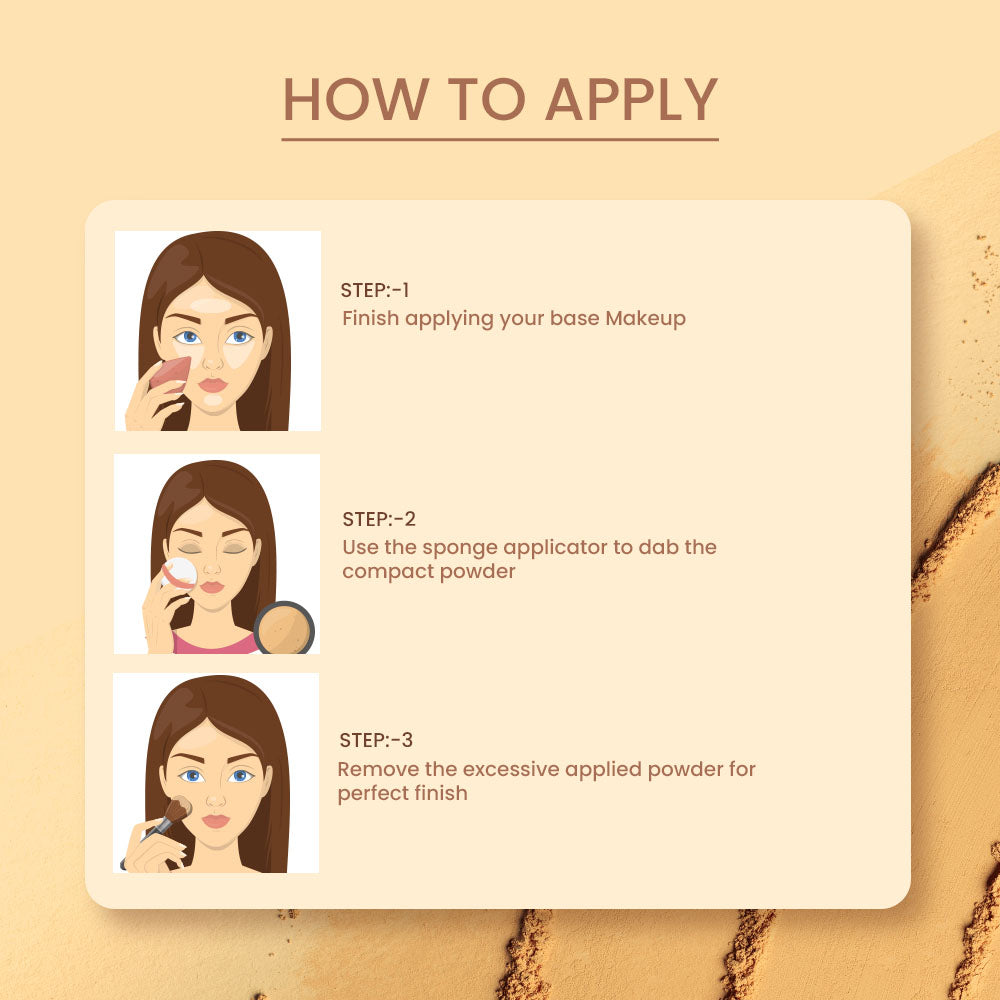 HOW TO APPLY

STEP:-1
Finish applying your base Makeup

STEP:-2
Use the sponge applicator to dab the compact powder

STEP:-3
Remove the excessive applied powder for perfect finish