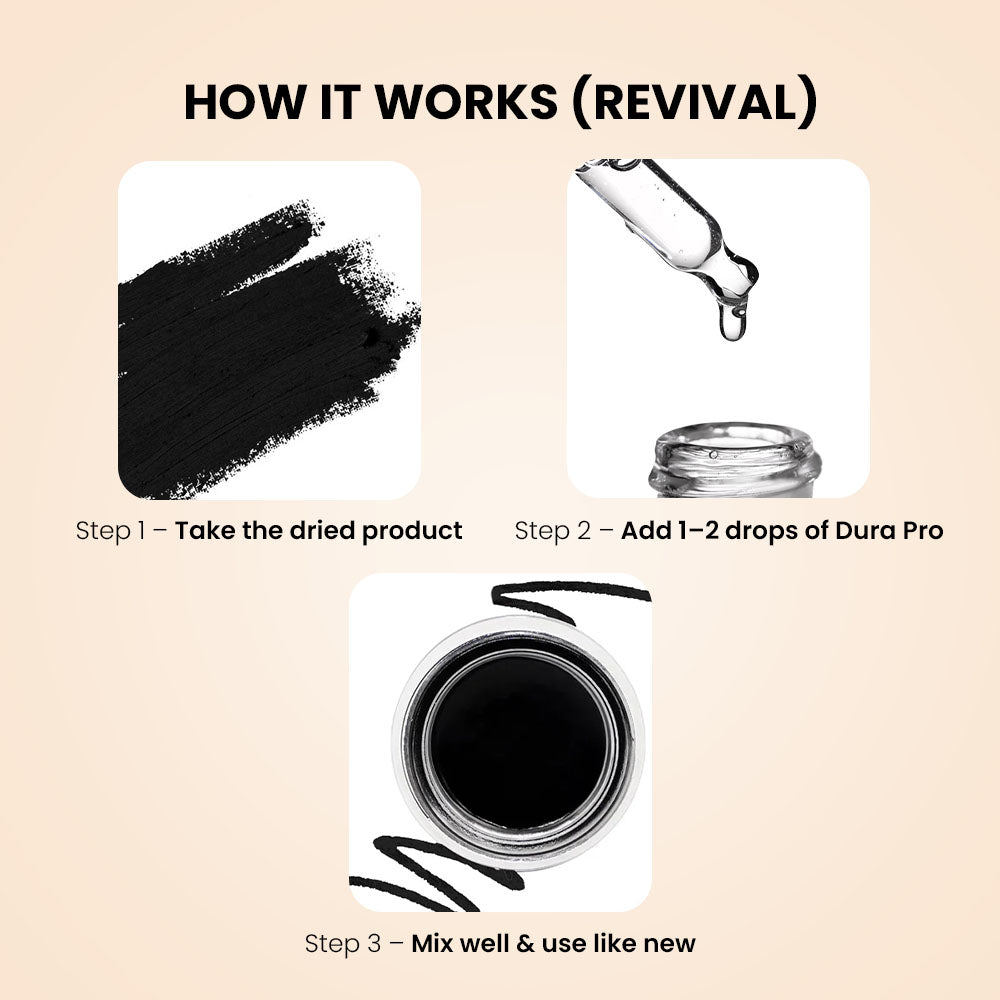 HOW IT WORKS (REVIVAL)

Step 1 – Take the dried product

Step 2 – Add 1–2 drops of Dura Pro

Step 3 – Mix well & use like new