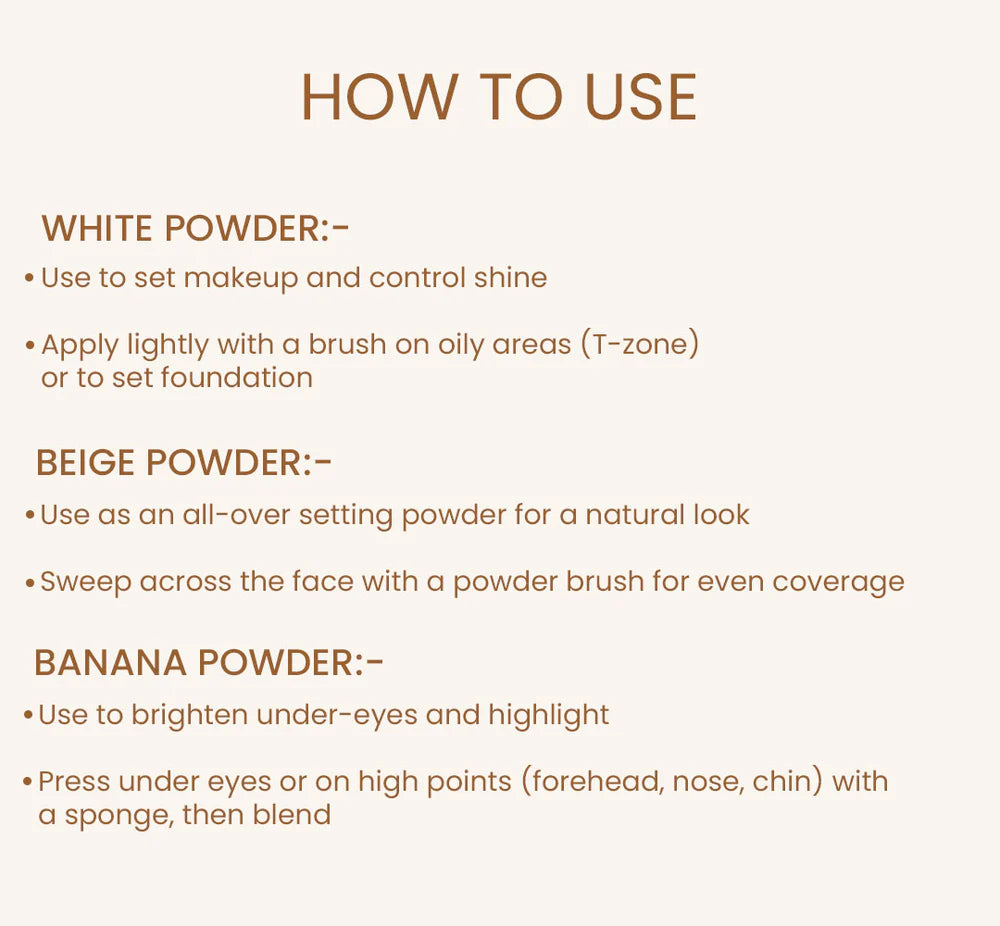 HOW TO USE

WHITE POWDER:-

• Use to set makeup and control shine

• Apply lightly with a brush on oily areas (T-zone) or to set foundation

BEIGE POWDER:-

• Use as an all-over setting powder for a natural look

• Sweep across the face with a powder brush for even coverage

BANANA POWDER:-

• Use to brighten under-eyes and highlight

• Press under eyes or on high points (forehead, nose, chin) with a sponge, then blend